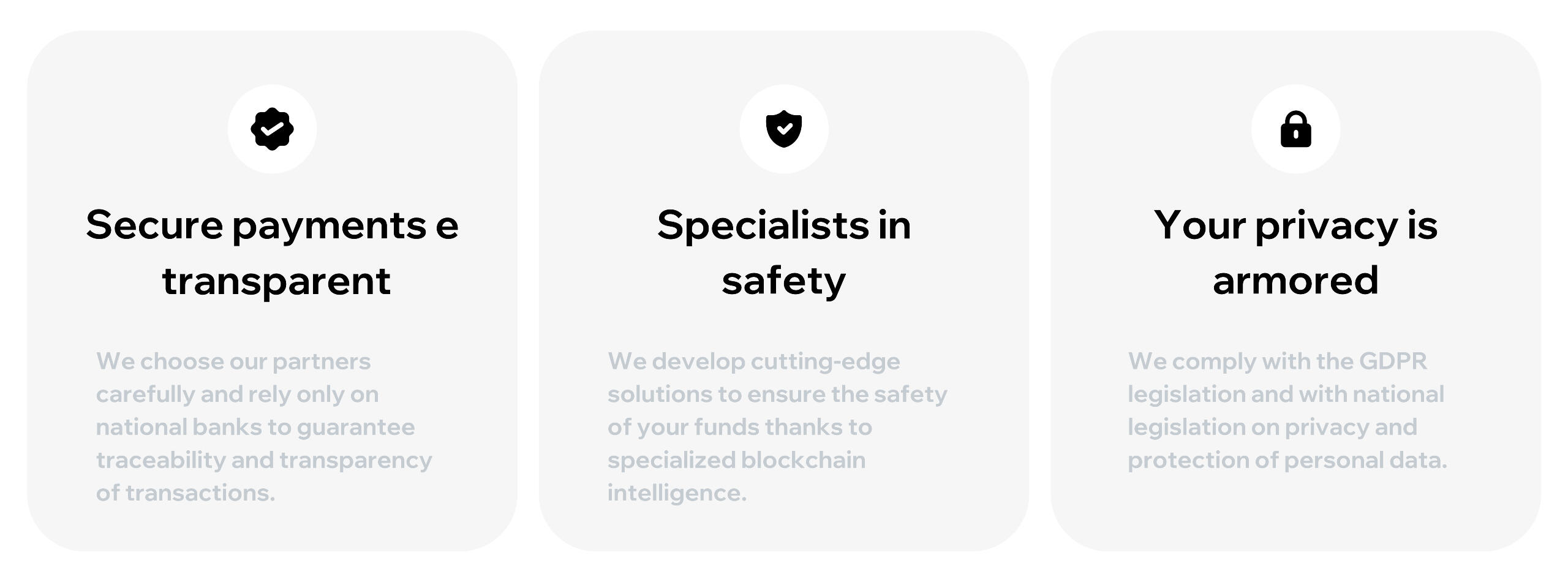 Secure payments e transparent

We choose our partners carefully and rely only on national banks to guarantee traceability and transparency of transactions.

Specialists in safety

We develop cutting-edge solutions to ensure the safety of your funds thanks to specialized blockchain intelligence.

Your privacy is armored

We comply with the GDPR legislation and with national legislation on privacy and protection of personal data.